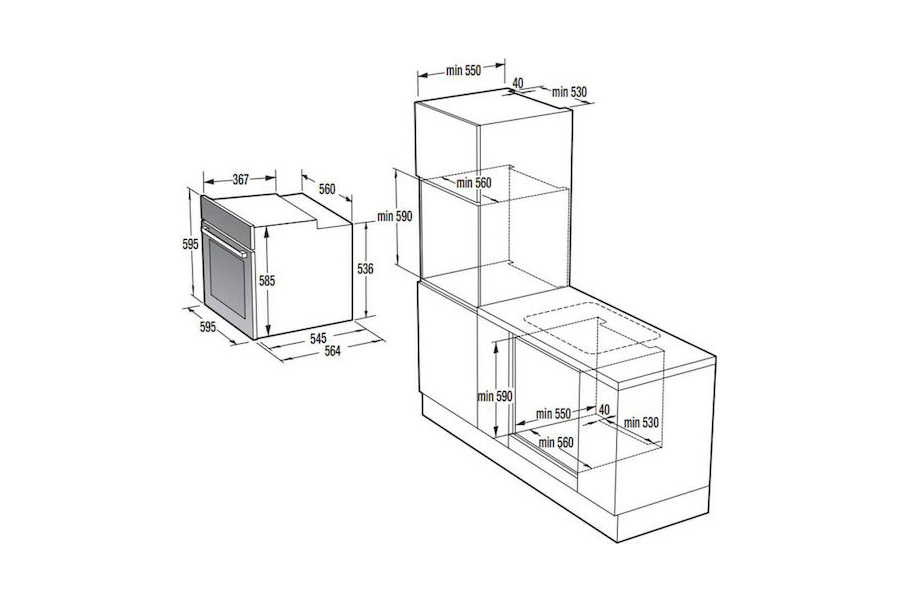 367
560
595
585
536
595
545
564
min 550
40
min 530
min 560
min 590
min 590
min 550
40
min 530
min 560